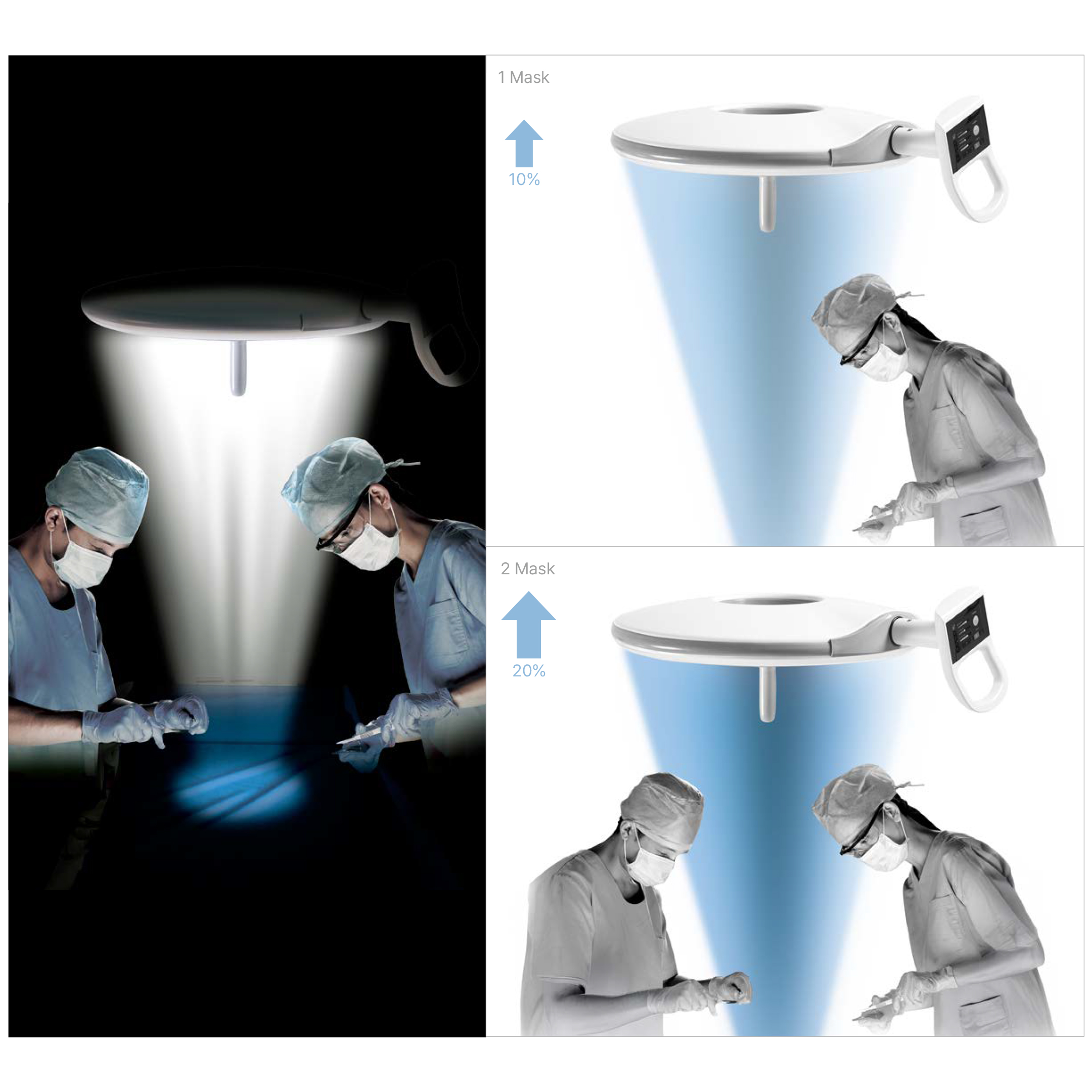 1 Mask

10%

2 Mask

20%